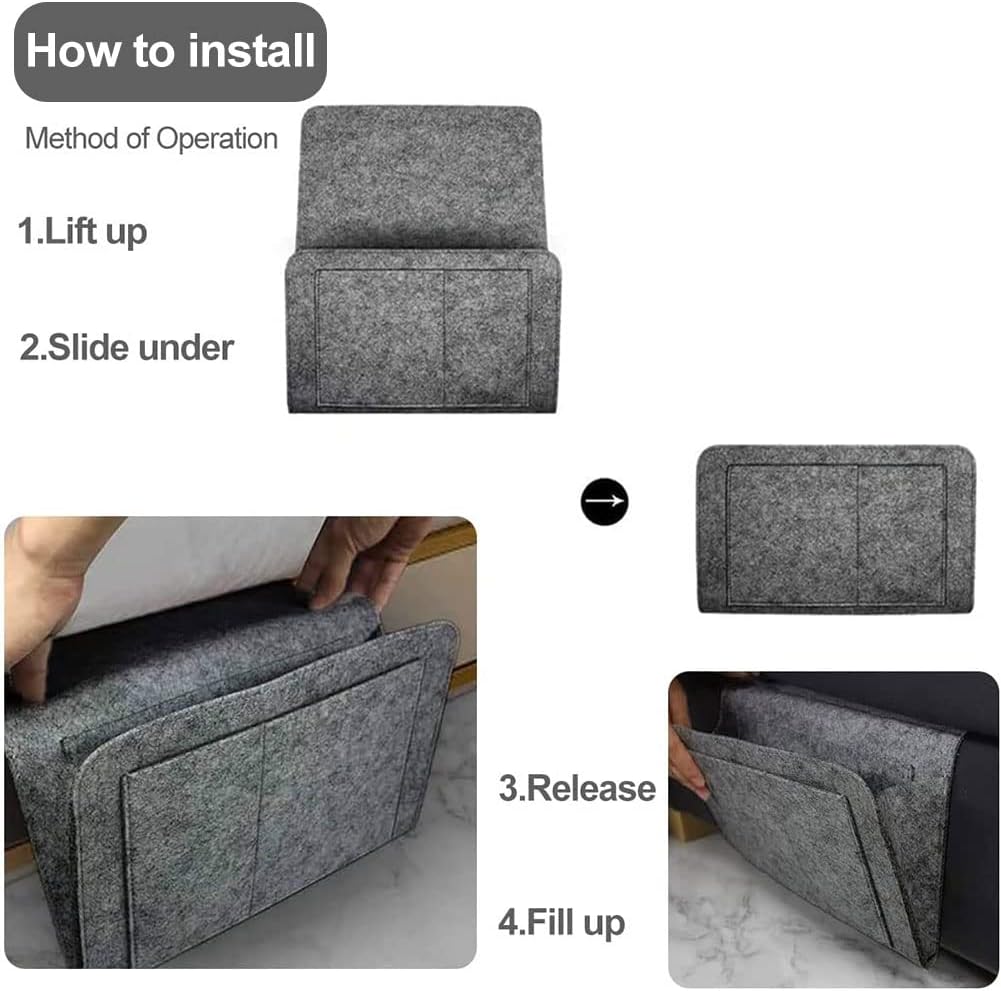 How to install

Method of Operation

1.Lift up

2.Slide under

3.Release

4.Fill up