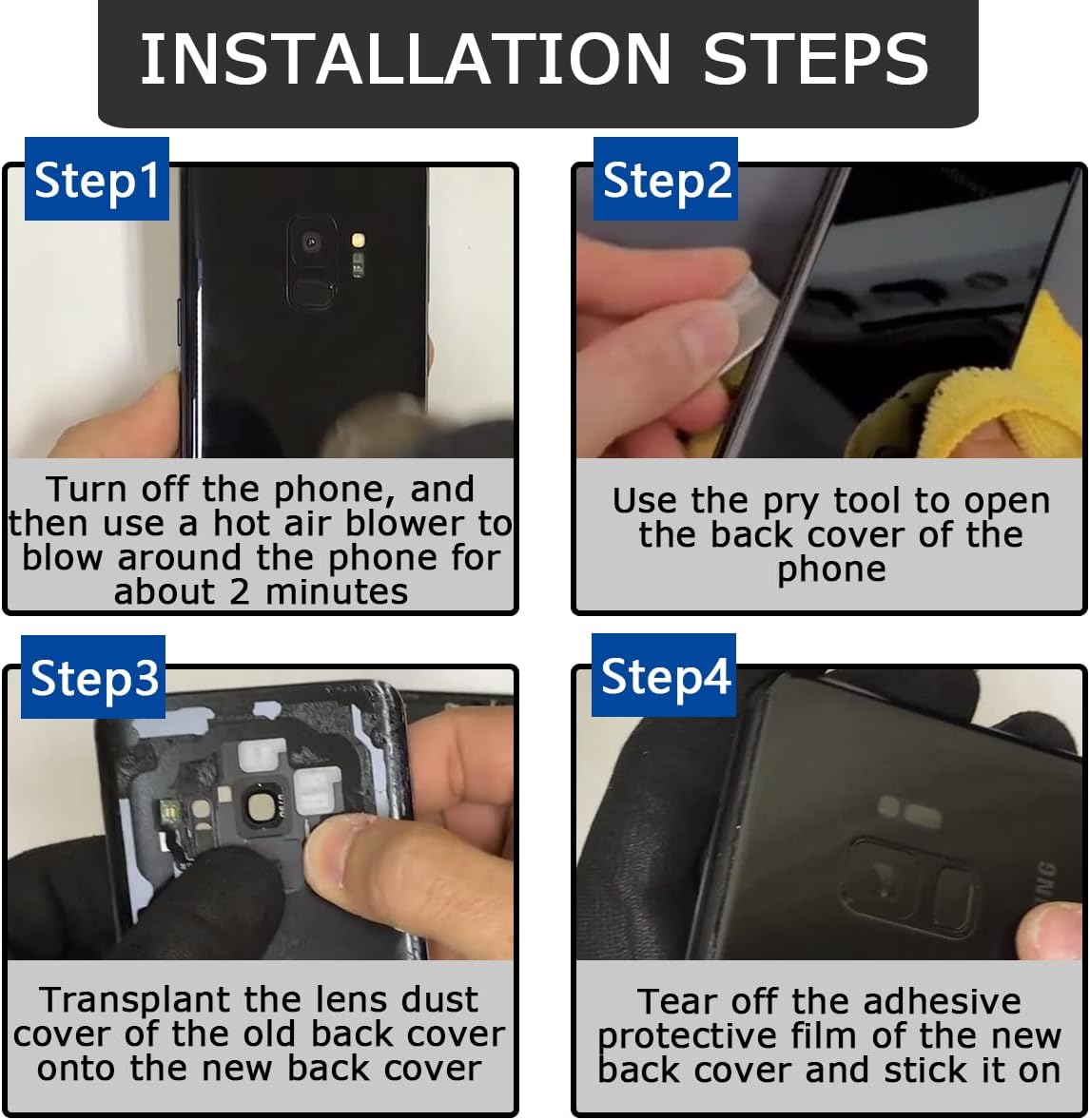 INSTALLATION STEPS

Step1

Turn off the phone, and then use a hot air blower to blow around the phone for about 2 minutes

Step2

Use the pry tool to open the back cover of the phone

Step3

Transplant the lens dust cover of the old back cover onto the new back cover

Step4

Tear off the adhesive protective film of the new back cover and stick it on