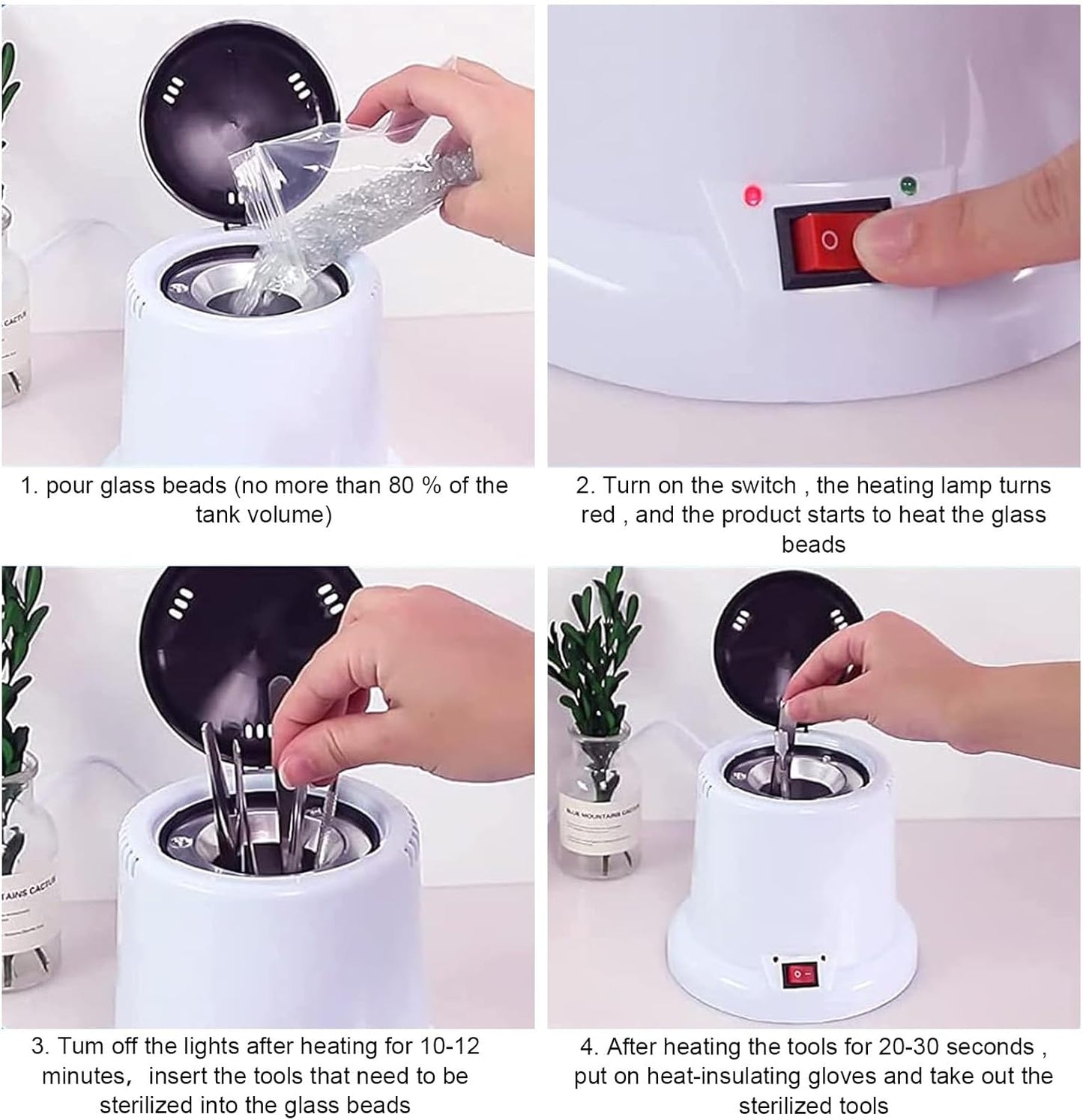 1. pour glass beads (no more than 80 % of the tank volume)

2. Turn on the switch , the heating lamp turns red , and the product starts to heat the glass beads

3. Tum off the lights after heating for 10-12 minutes， insert the tools that need to be sterilized into the glass beads

4. After heating the tools for 20-30 seconds , put on heat-insulating gloves and take out the sterilized tools