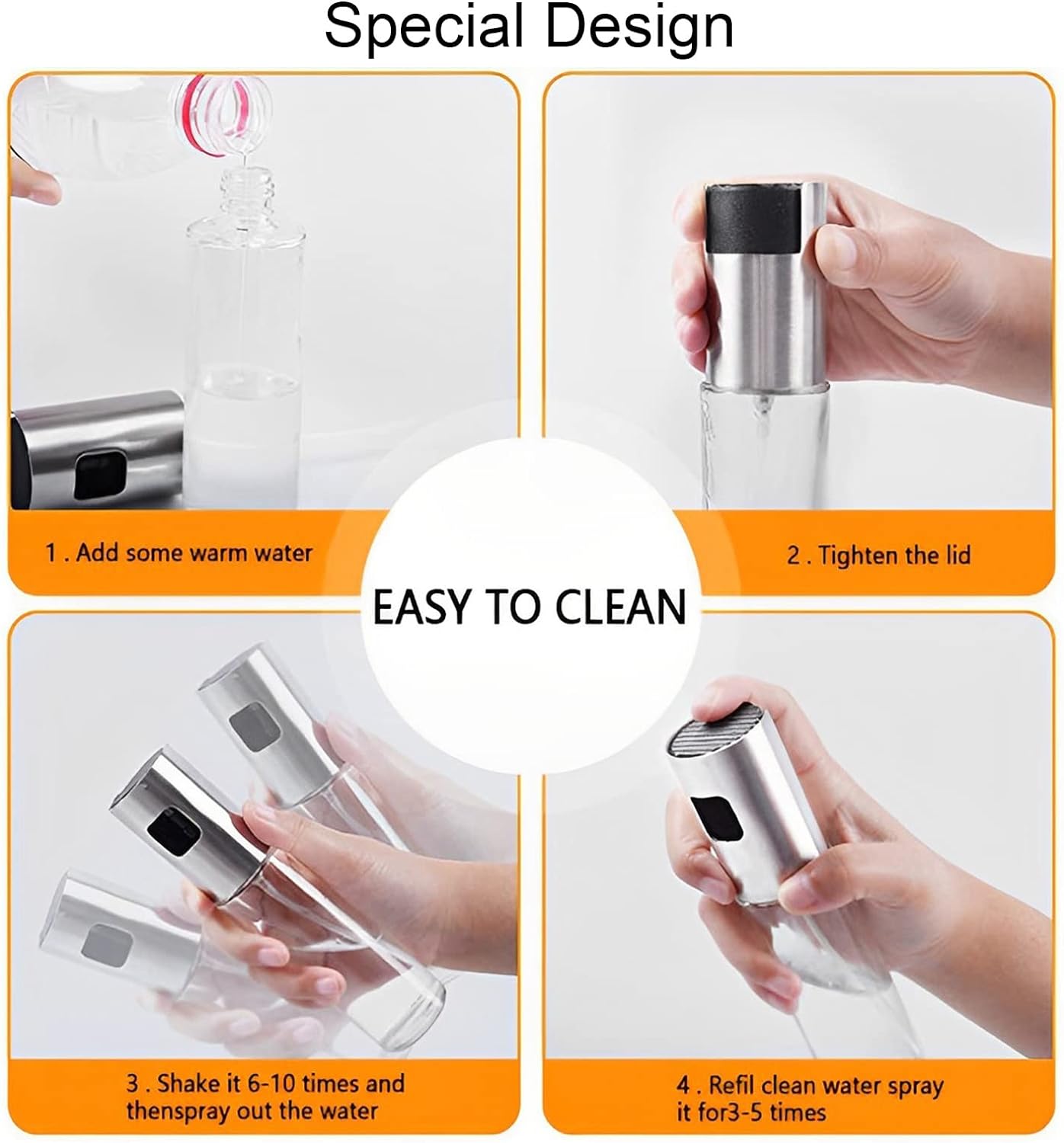 Special Design

1 . Add some warm water

2 . Tighten the lid

EASY TO CLEAN

3 . Shake it 6-10 times and thenspray out the water

4 . Refil clean water spray it for3-5 times